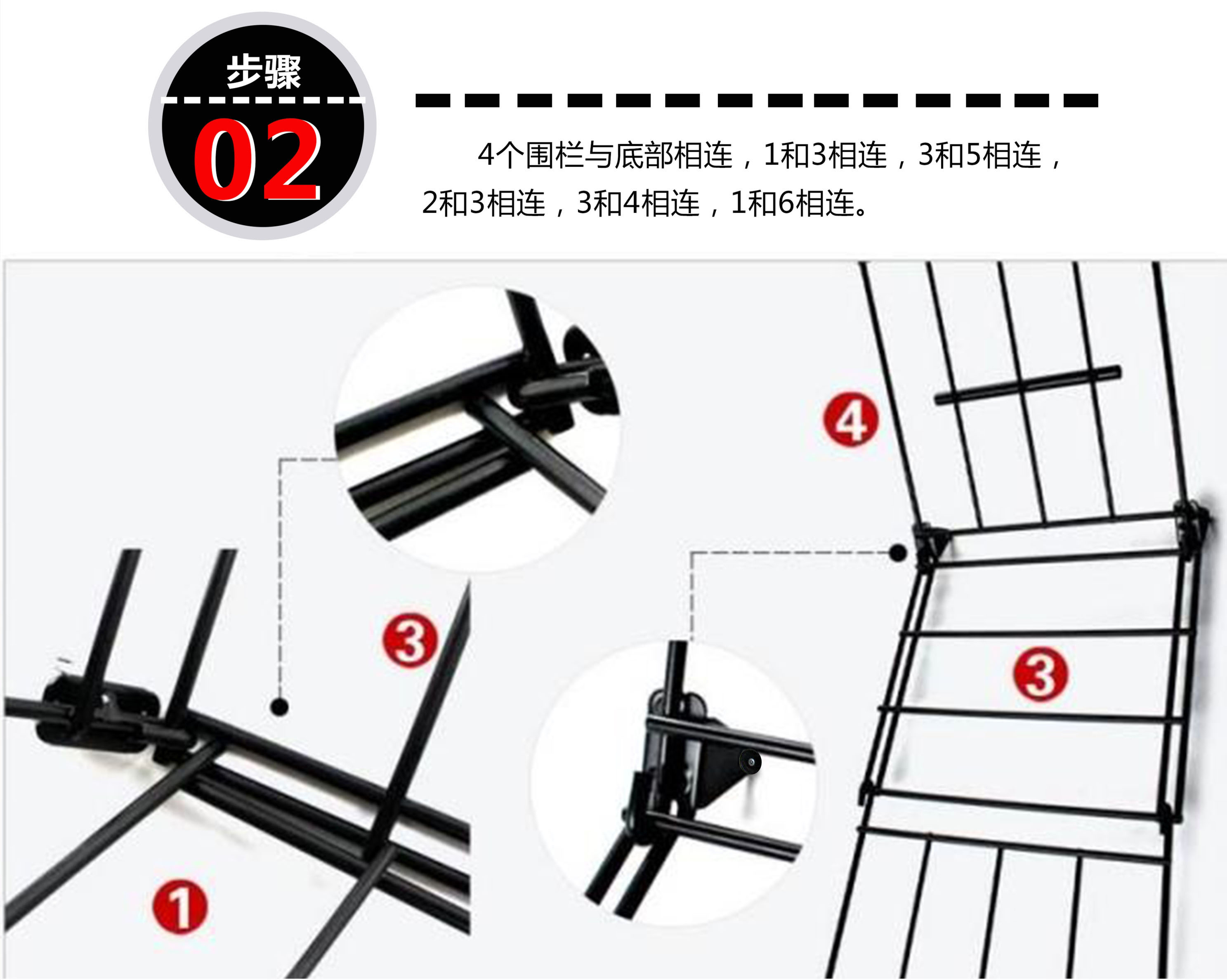 步骤
02

4个围栏与底部相连，1和3相连，3和5相连，2和3相连，3和4相连，1和6相连。

4
3
3
1