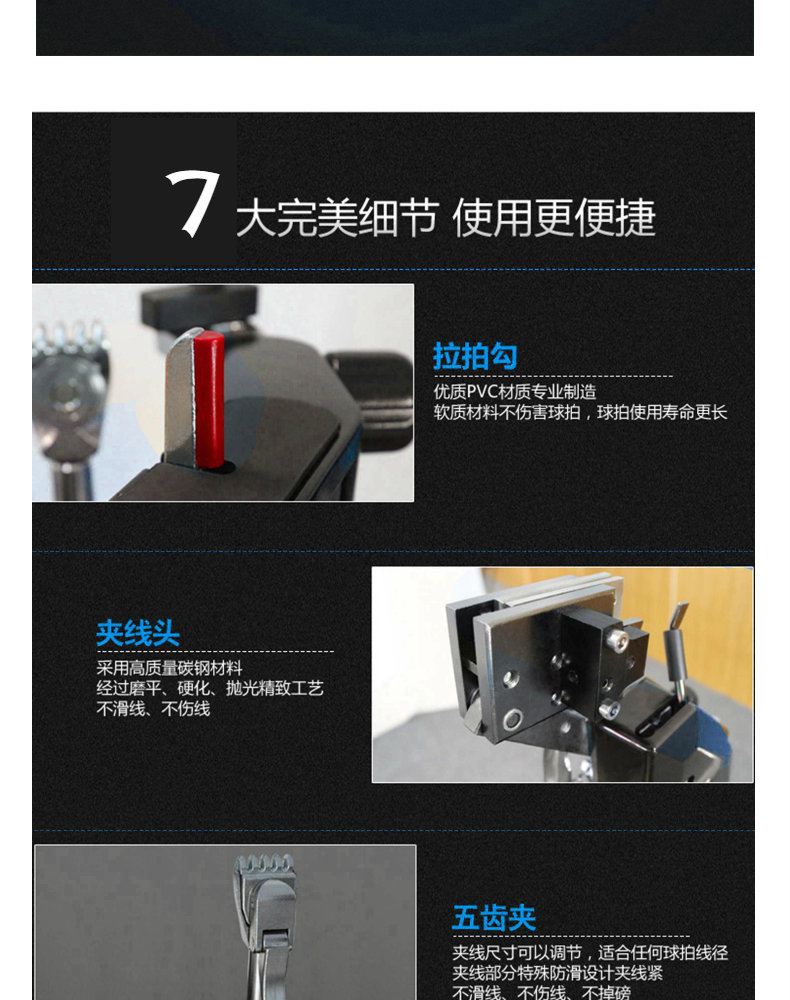 7 大完美细节 使用更便捷

拉拍勾
优质PVC材质专业制造
软质材料不伤害球拍，球拍使用寿命更长

夹线头
采用高质量碳钢材料
经过磨平、硬化、抛光精致工艺
不滑线、不伤线

五齿夹
夹线尺寸可以调节，适合任何球拍线径
夹线部分特殊防滑设计夹线紧
不滑线、不伤线、不掉磅